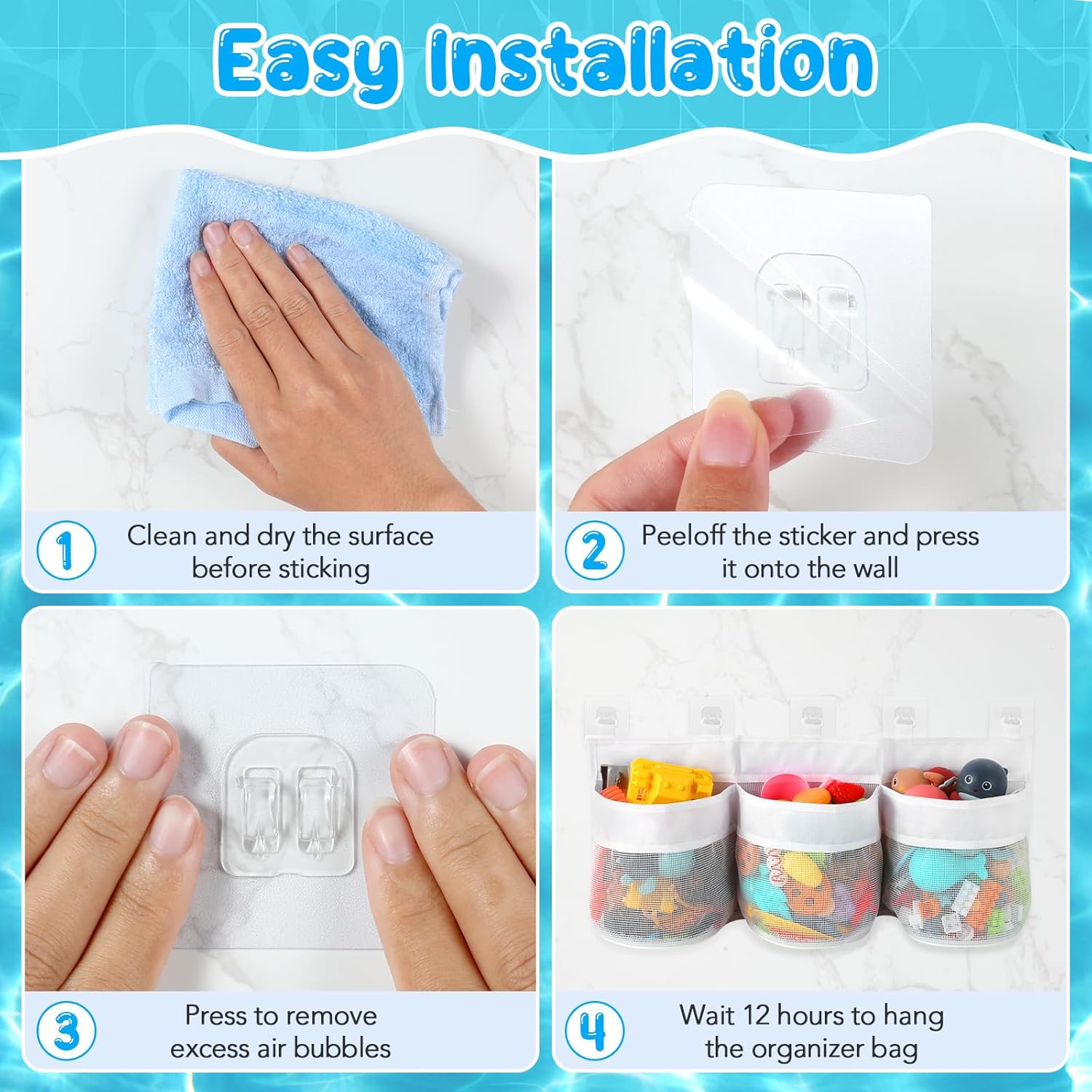 Easy Installation

1 Clean and dry the surface before sticking

2 Peeloff the sticker and press it onto the wall

3 Press to remove excess air bubbles

4 Wait 12 hours to hang the organizer bag